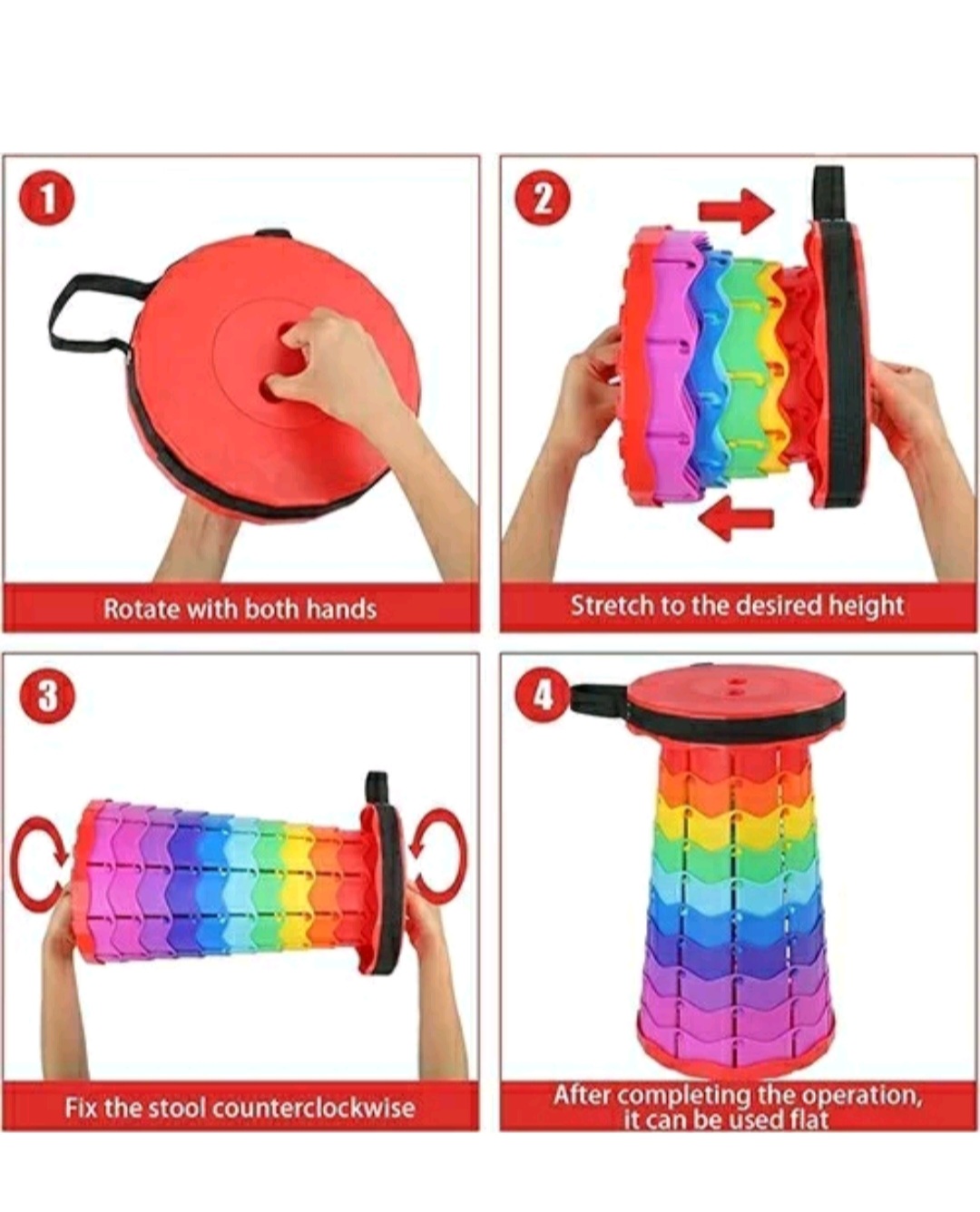 1

Rotate with both hands

2

Stretch to the desired height

3

Fix the stool counterclockwise

4

After completing the operation, it can be used flat